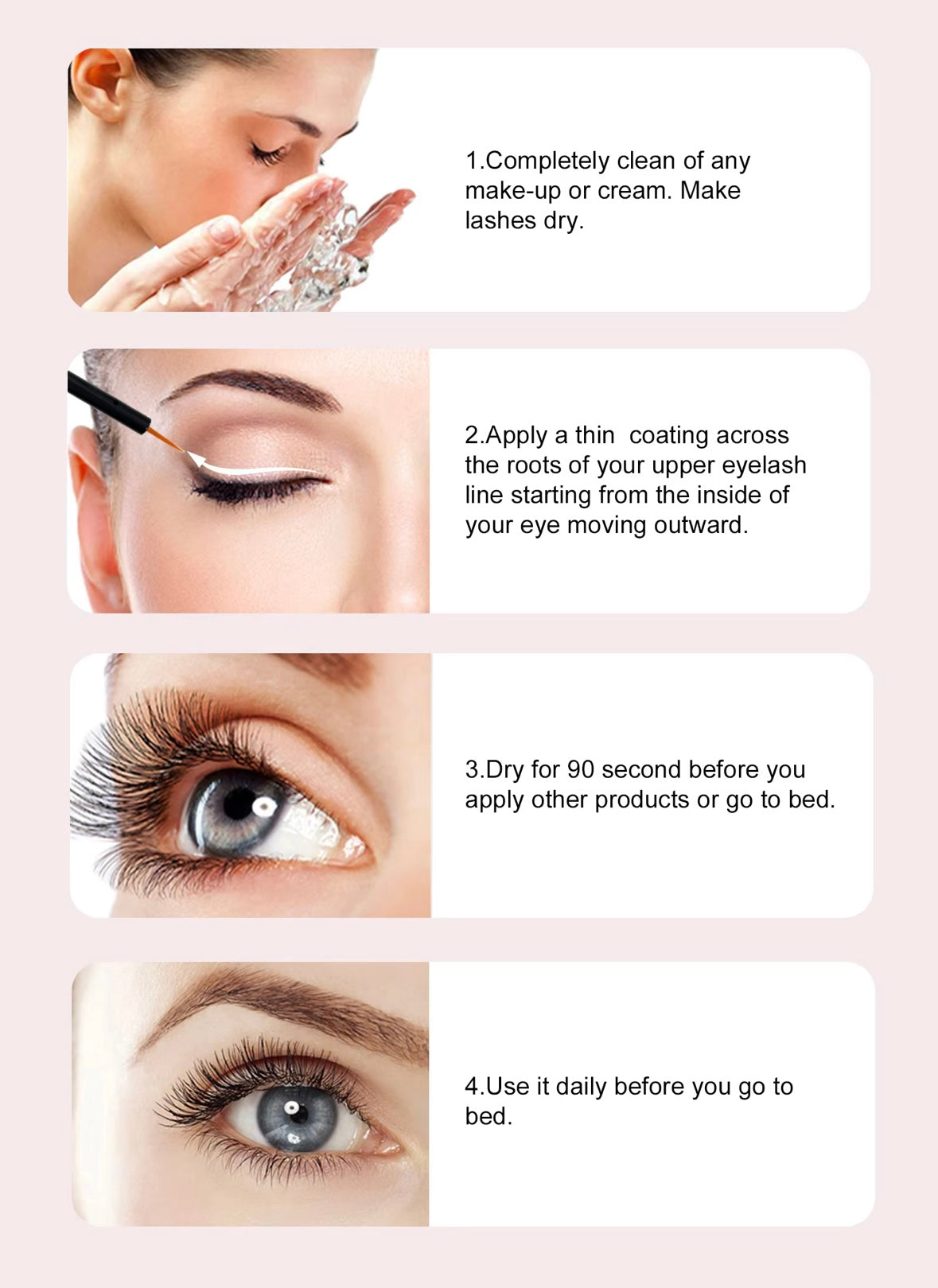 1.Completely clean of any make-up or cream. Make lashes dry.

2.Apply a thin  coating across the roots of your upper eyelash line starting from the inside of your eye moving outward.

3.Dry for 90 second before you apply other products or go to bed.

4.Use it daily before you go to bed.